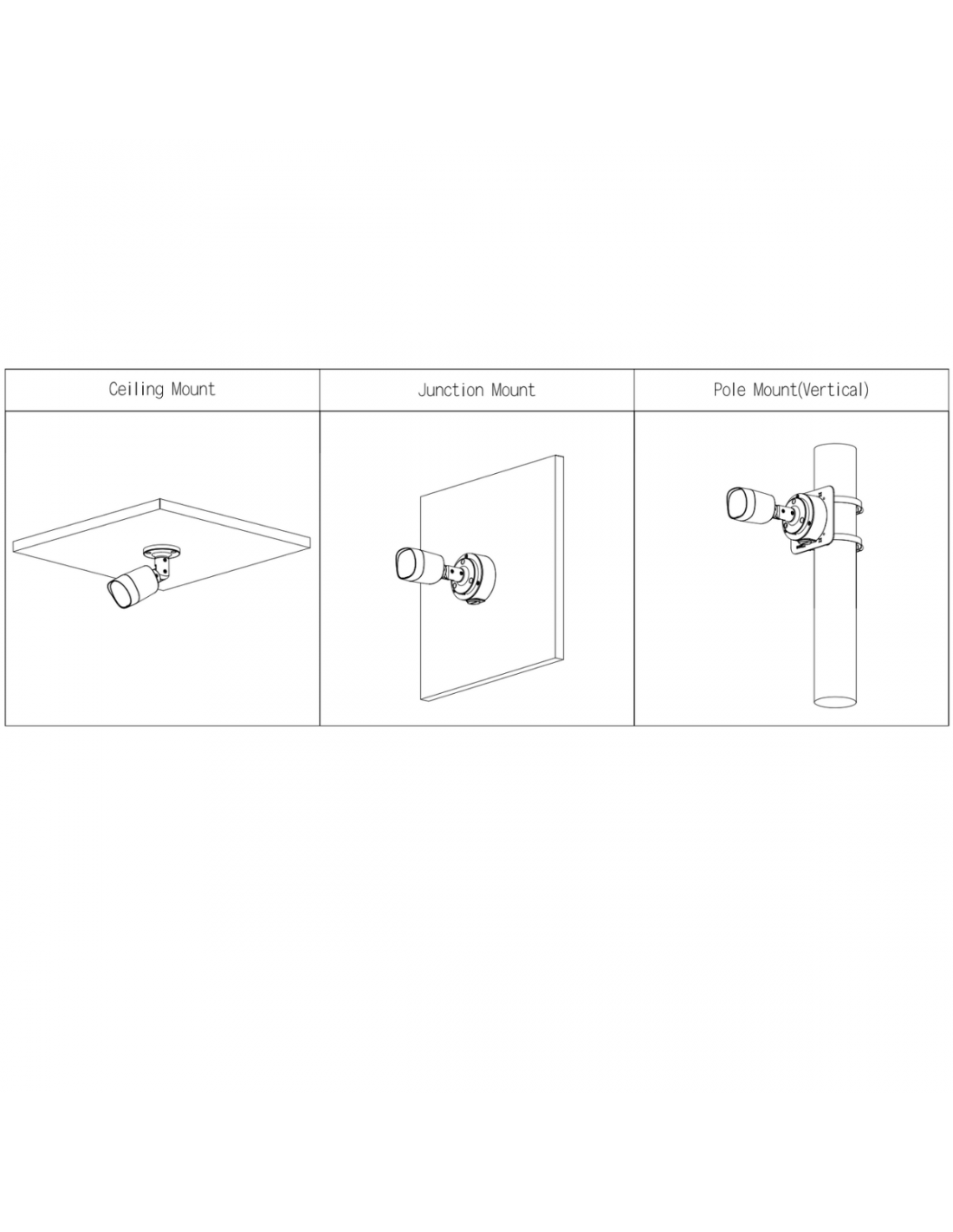 | Ceiling Mount | Junction Mount | Pole Mount(Vertical) |
|---|---|---|
| | | |